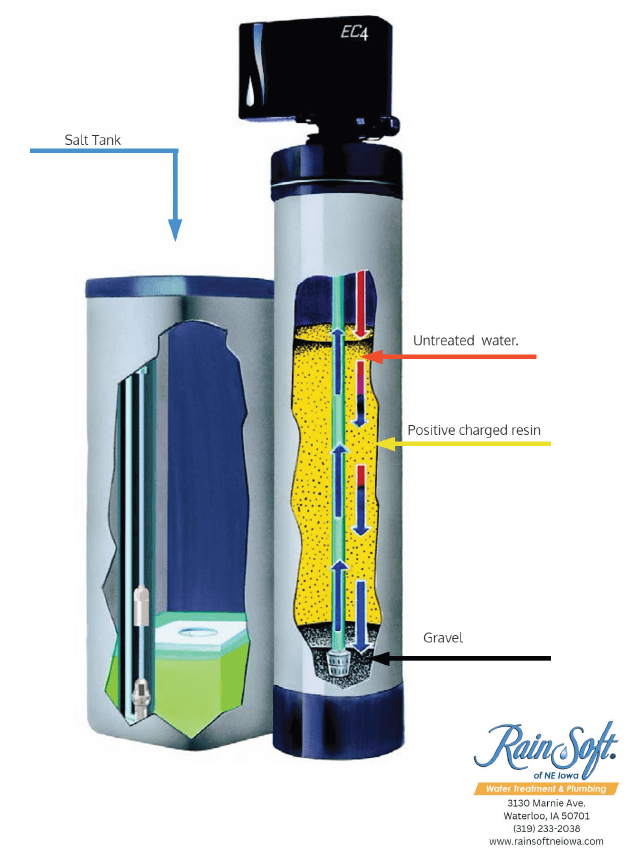 EC4

Salt Tank

Untreated water.

Positive charged resin

Gravel

RainSoft.
of NE Iowa
Water Treatment & Plumbing
3130 Marnie Ave.
Waterloo, IA 50701
(319) 233-2038
www.rainsoftneiowa.com